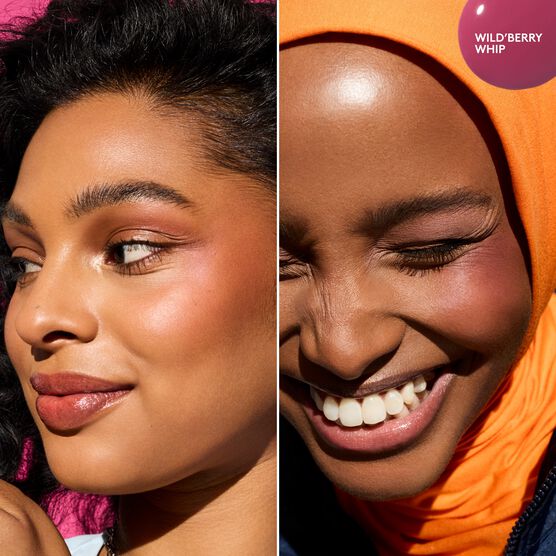 WILD'BERRY WHIP